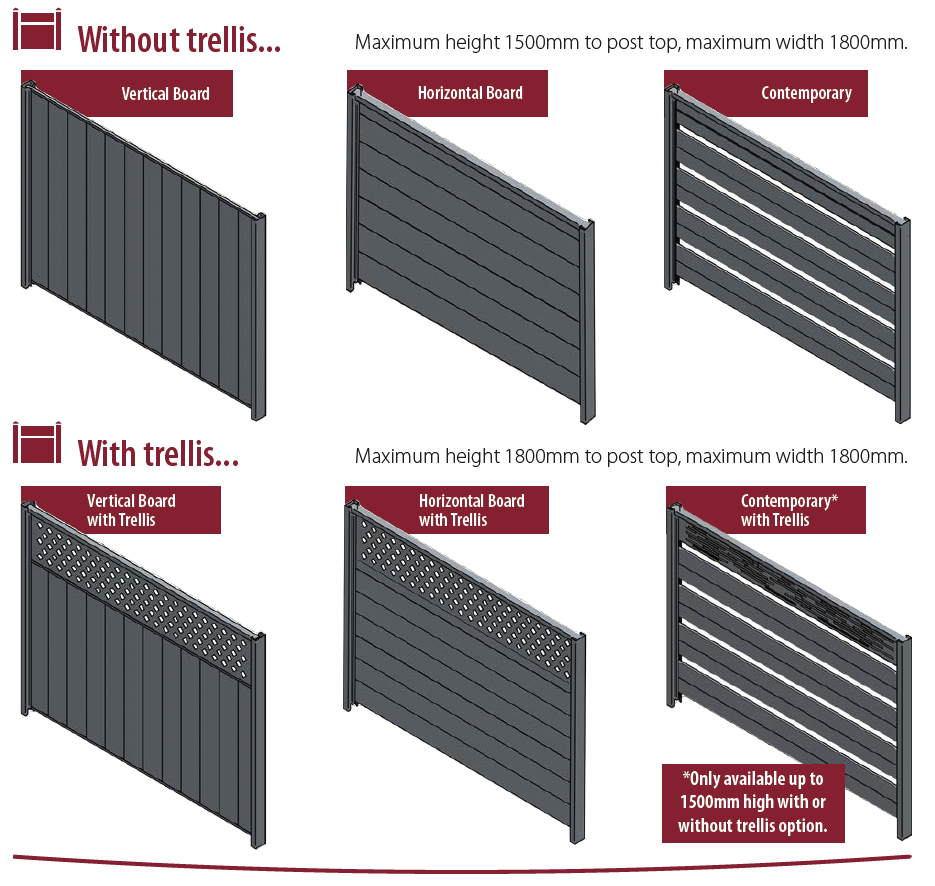 Without trellis...

Maximum height 1500mm to post top, maximum width 1800mm.

Vertical Board

Horizontal Board

Contemporary

With trellis...

Maximum height 1800mm to post top, maximum width 1800mm.

Vertical Board with Trellis

Horizontal Board with Trellis

Contemporary* with Trellis

*Only available up to 1500mm high with or without trellis option.